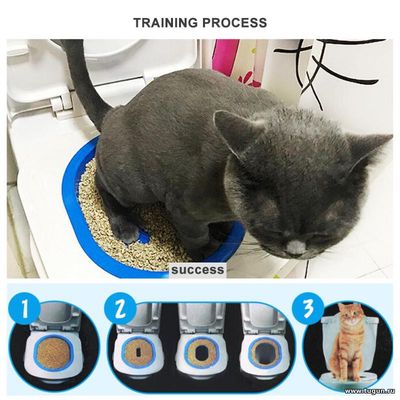 TRAINING PROCESS

success

1

2

3

www.tugun.ru