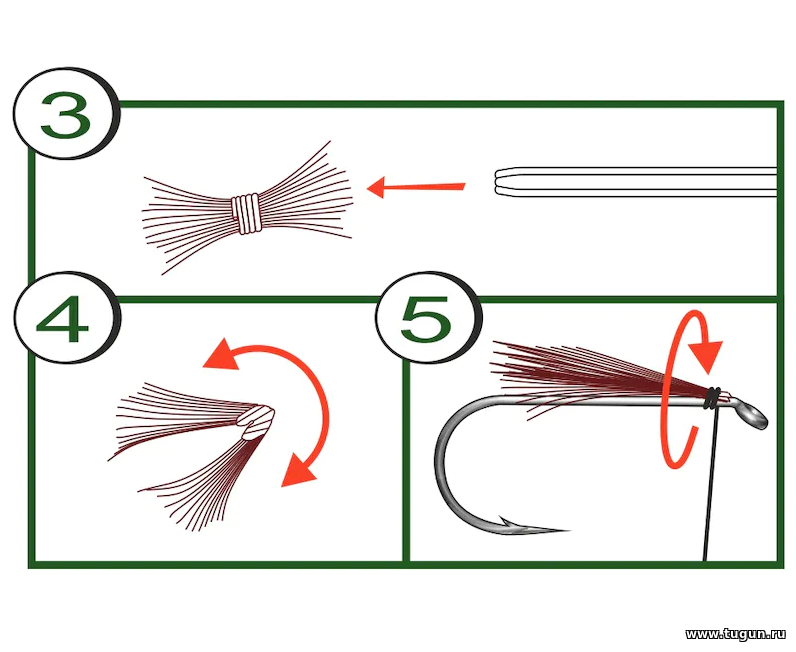 3

4

5

www.tugun.ru