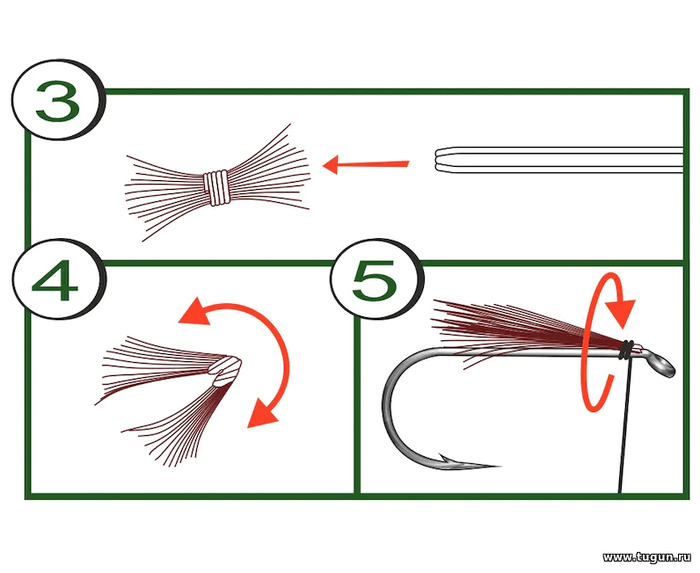 3

4

5

www.tugun.ru